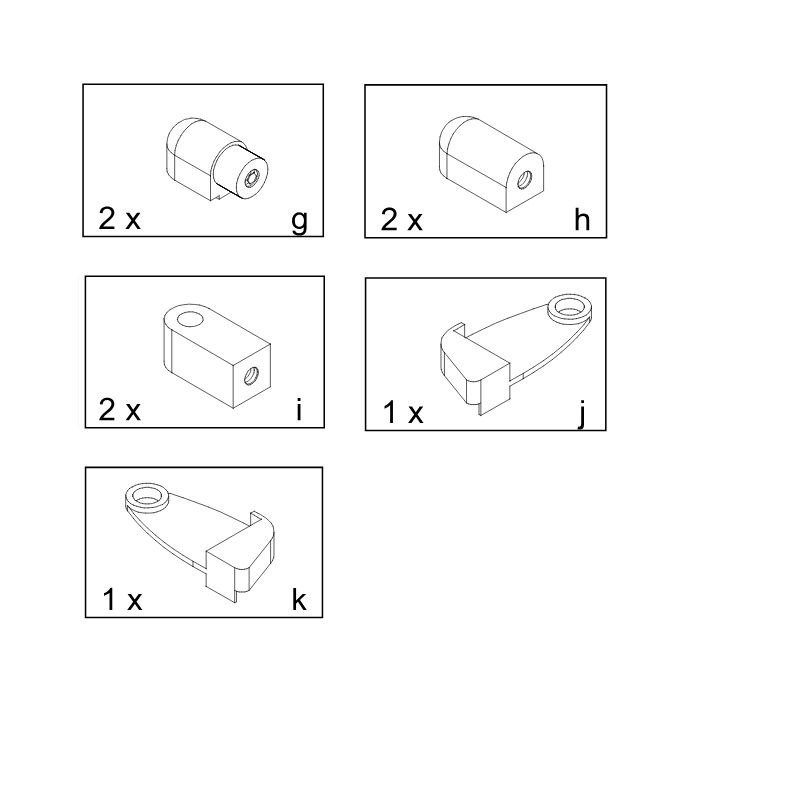 2 x g

2 x h

2 x i

1 x j

1 x k